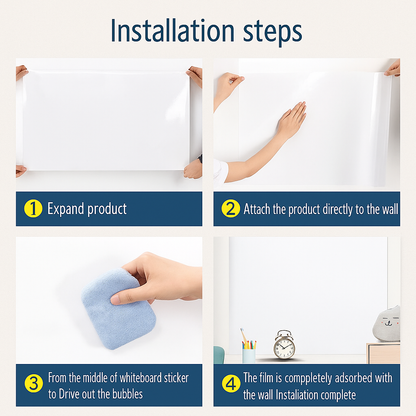 Installation steps

1 Expand product

2 Attach the product directly to the wall

3 From the middle of whiteboard sticker to Drive out the bubbles

4 The film is comppletely adsorbed with the wall Instaliation complete