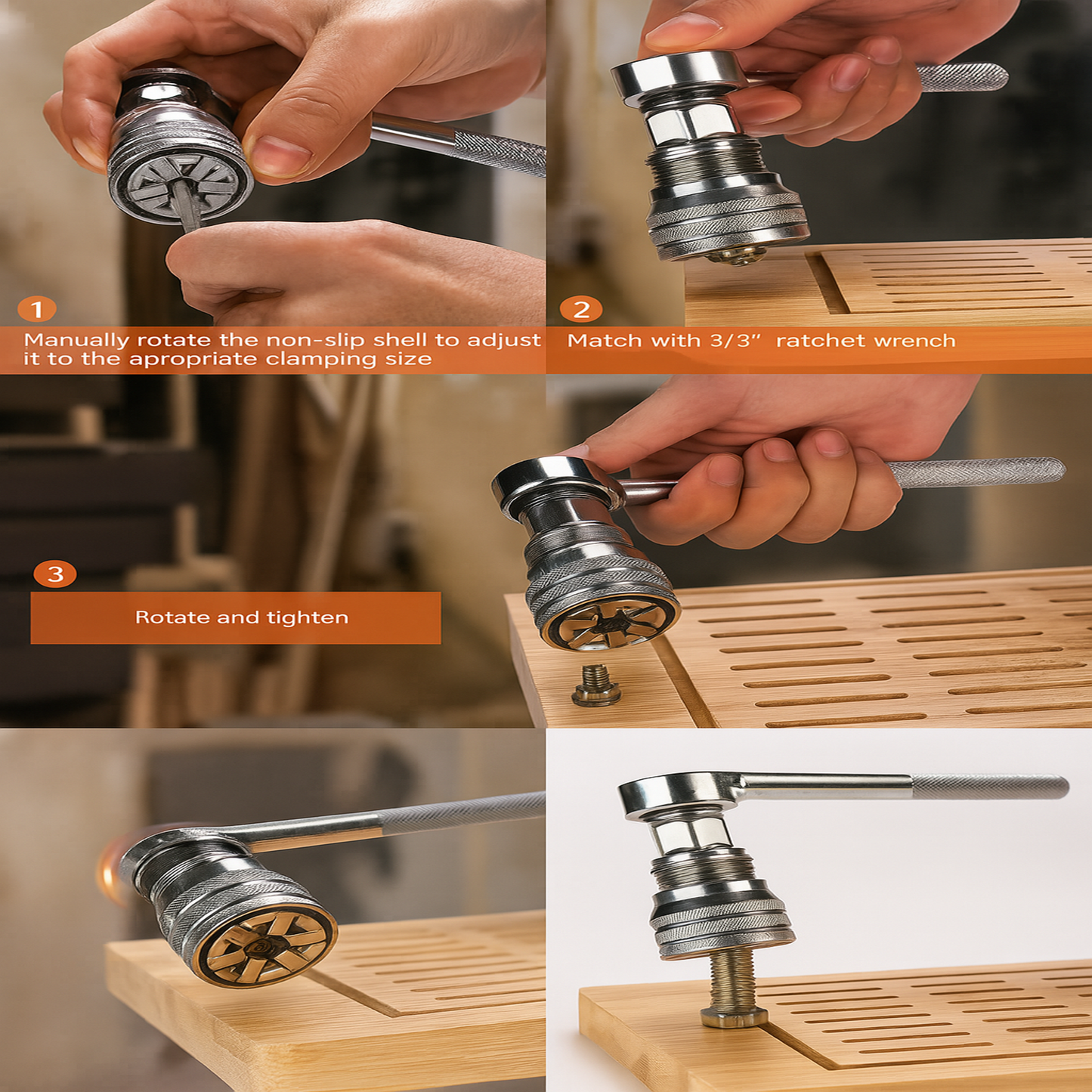 1

Manually rotate the non-slip shell to adjust it to the apropriate clamping size

2

Match with 3/3" ratchet wrench

3

Rotate and tighten