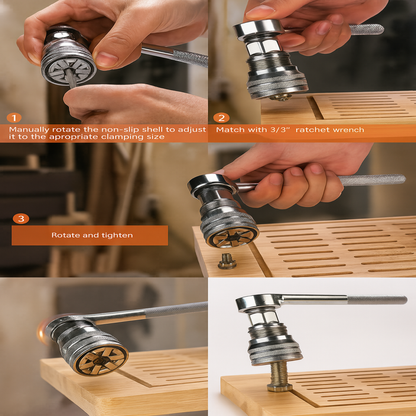 1

Manually rotate the non-slip shell to adjust it to the apropriate clamping size

2

Match with 3/3" ratchet wrench

3

Rotate and tighten